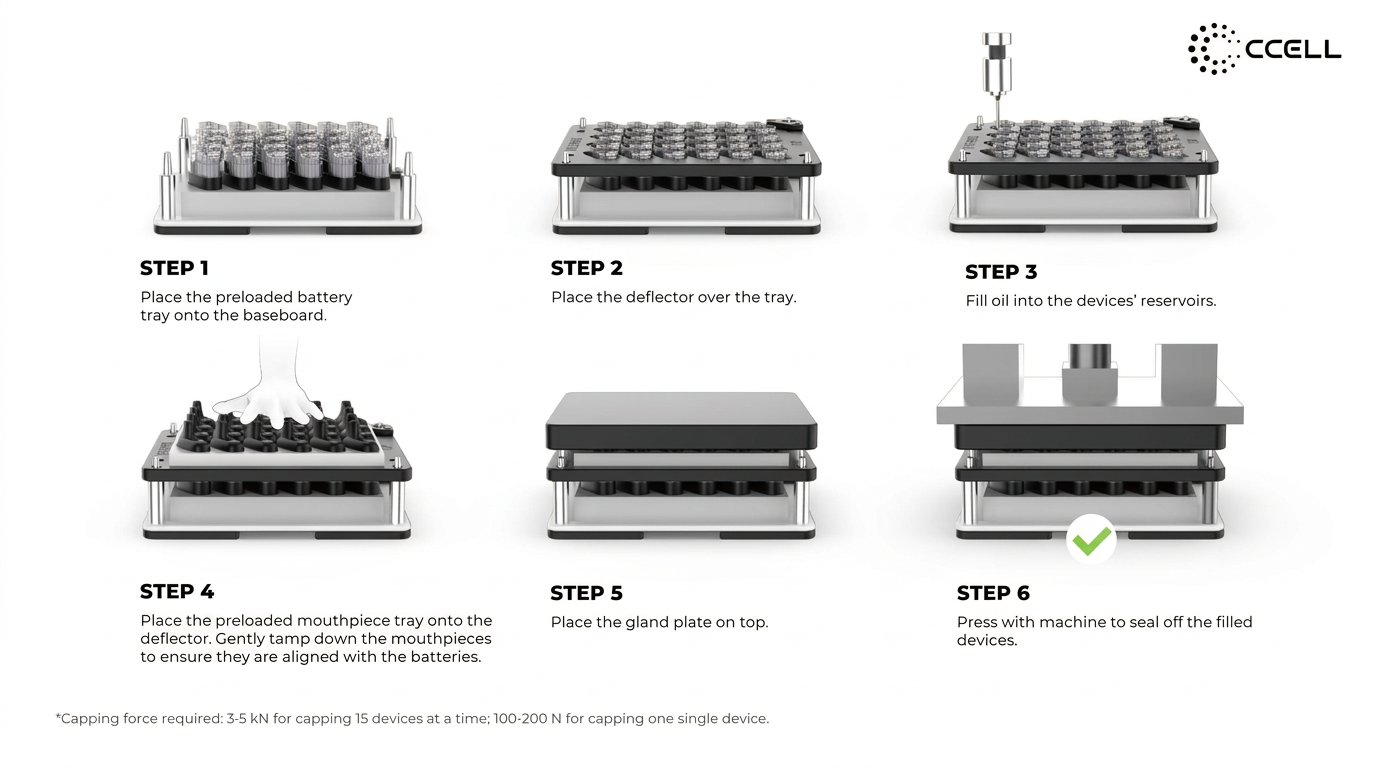 CCELL

STEP 1
Place the preloaded battery tray onto the baseboard.

STEP 2
Place the deflector over the tray.

STEP 3
Fill oil into the devices' reservoirs.

STEP 4
Place the preloaded mouthpiece tray onto the deflector. Gently tamp down the mouthpieces to ensure they are aligned with the batteries.

STEP 5
Place the gland plate on top.

STEP 6
Press with machine to seal off the filled devices.

*Capping force required: 3-5 kN for capping 15 devices at a time; 100-200 N for capping one single device.