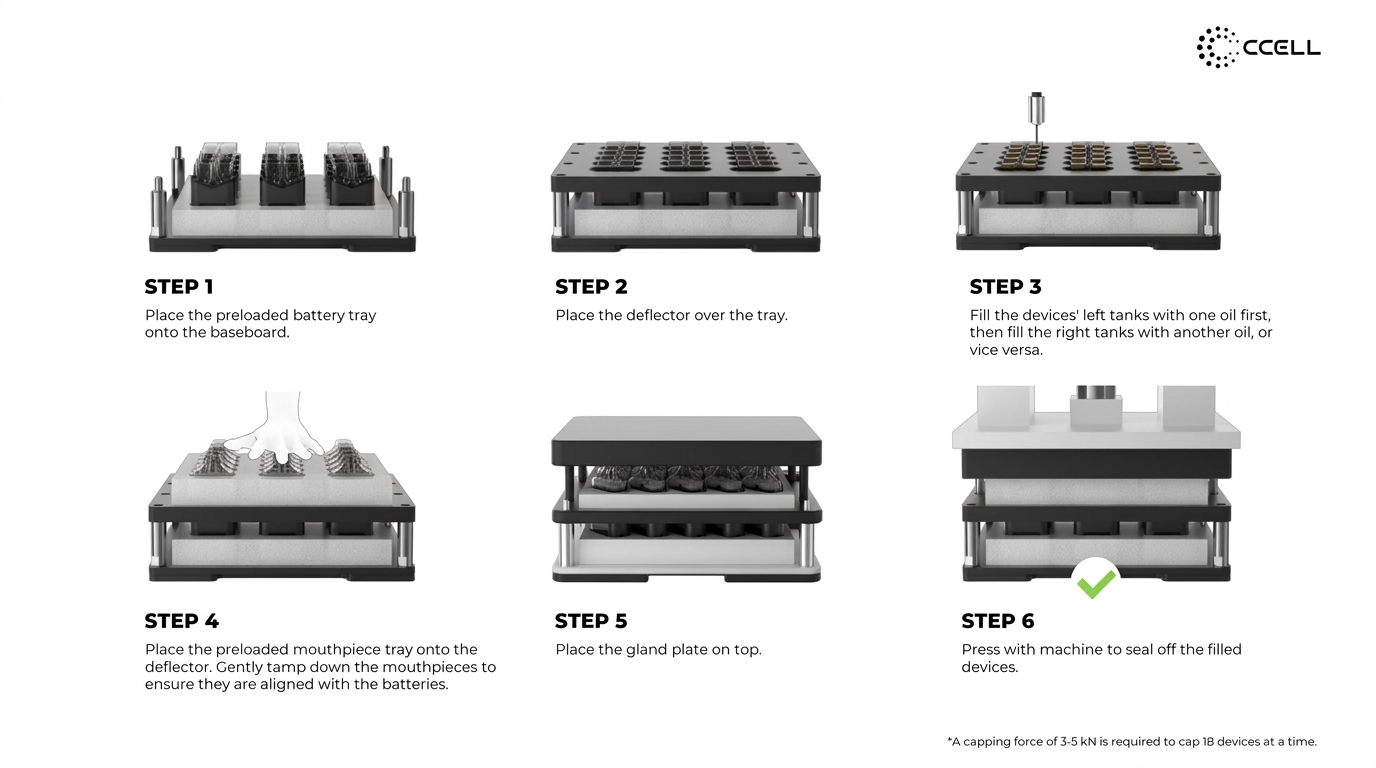 CCELL

STEP 1
Place the preloaded battery tray onto the baseboard.

STEP 2
Place the deflector over the tray.

STEP 3
Fill the devices' left tanks with one oil first, then fill the right tanks with another oil, or vice versa.

STEP 4
Place the preloaded mouthpiece tray onto the deflector. Gently tamp down the mouthpieces to ensure they are aligned with the batteries.

STEP 5
Place the gland plate on top.

STEP 6
Press with machine to seal off the filled devices.

*A capping force of 3-5 kN is required to cap 18 devices at a time.