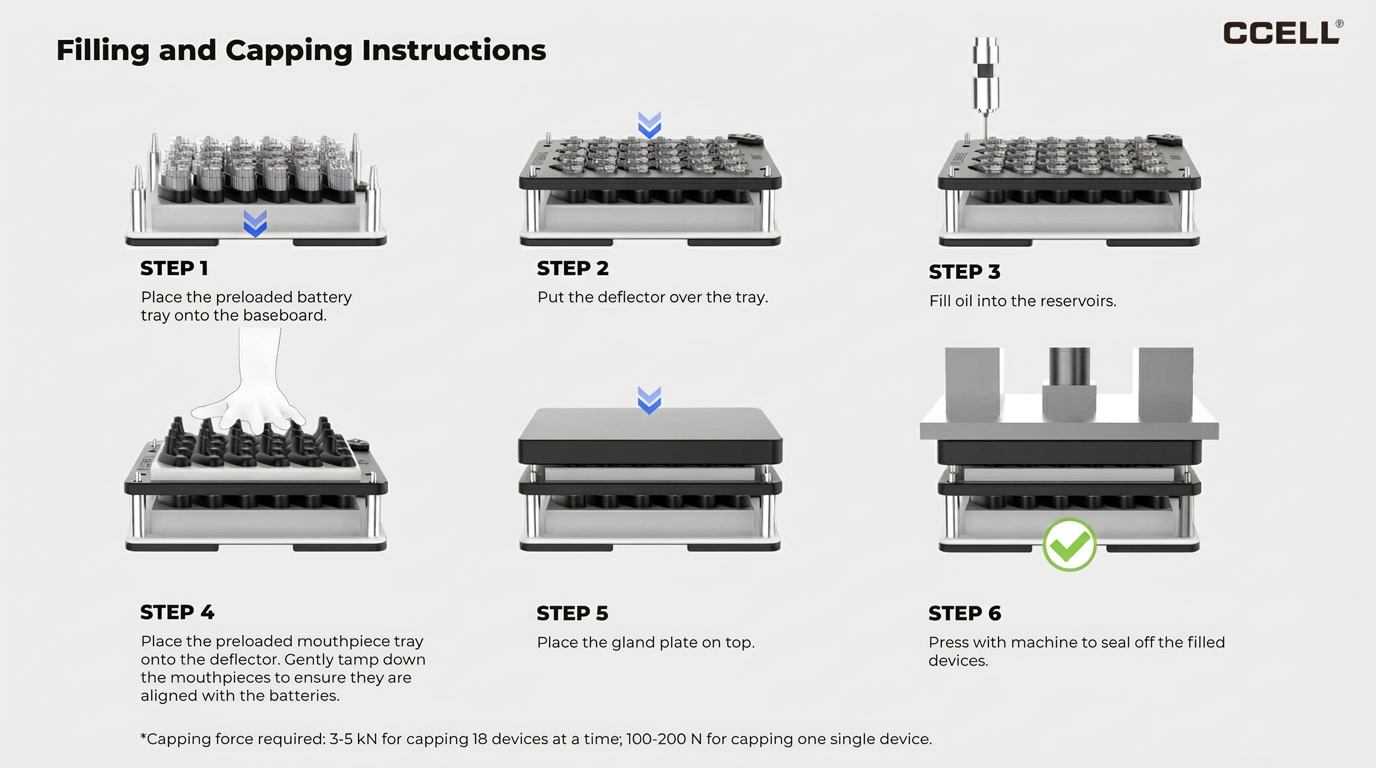 Filling and Capping Instructions

CCELL®

STEP 1
Place the preloaded battery tray onto the baseboard.

STEP 2
Put the deflector over the tray.

STEP 3
Fill oil into the reservoirs.

STEP 4
Place the preloaded mouthpiece tray onto the deflector. Gently tamp down the mouthpieces to ensure they are aligned with the batteries.

STEP 5
Place the gland plate on top.

STEP 6
Press with machine to seal off the filled devices.

*Capping force required: 3-5 kN for capping 18 devices at a time; 100-200 N for capping one single device.